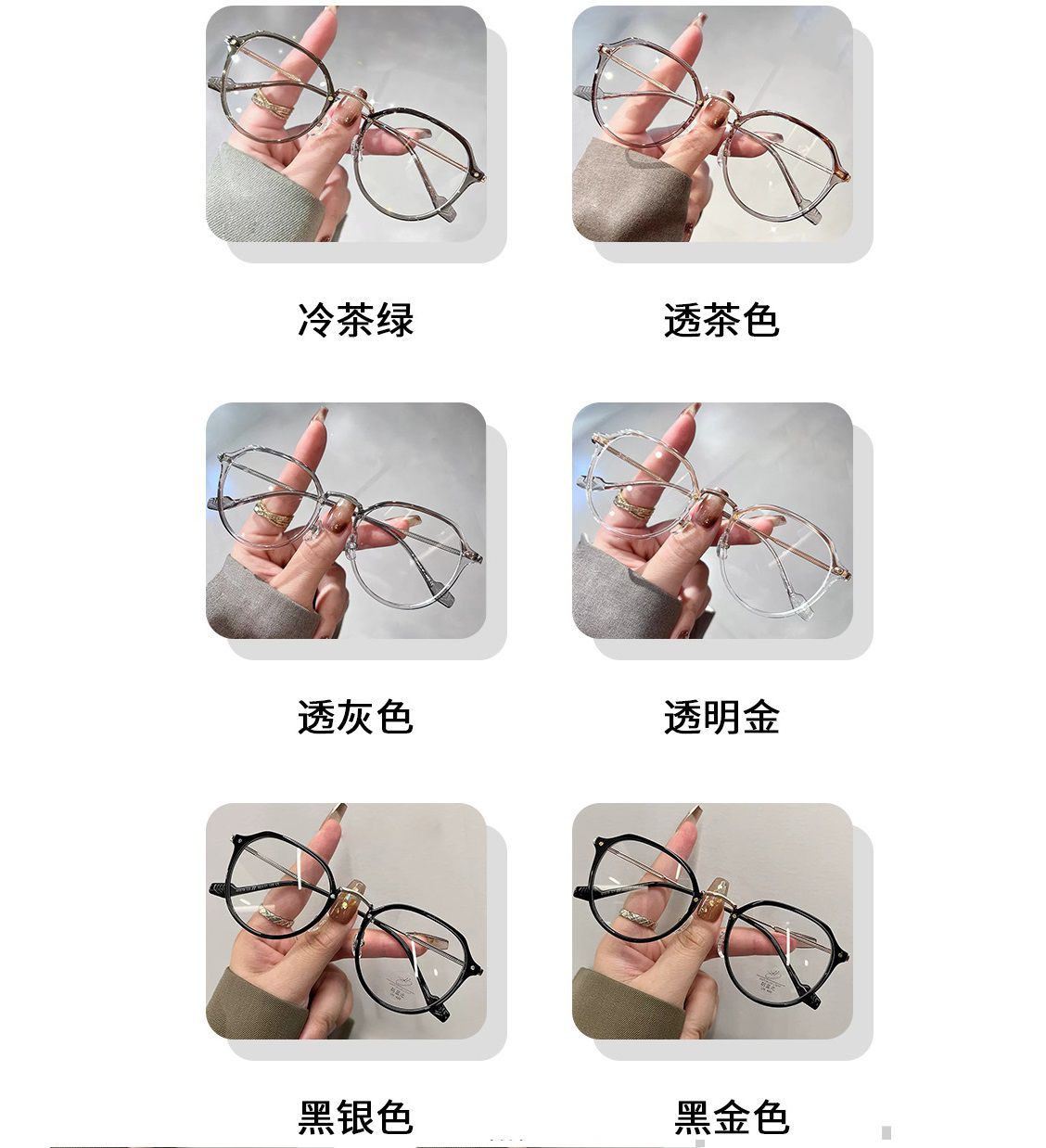 冷茶绿

透茶色

透灰色

透明金

黑银色

黑金色